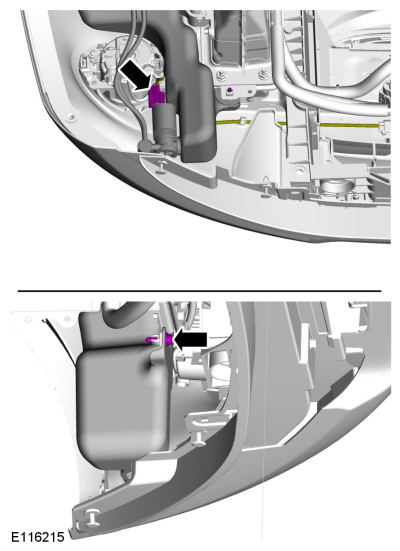 E116215