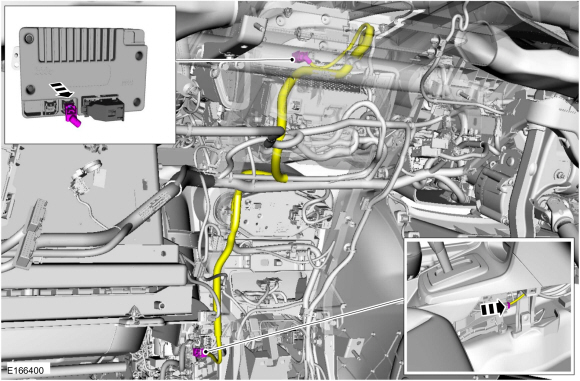 E166400