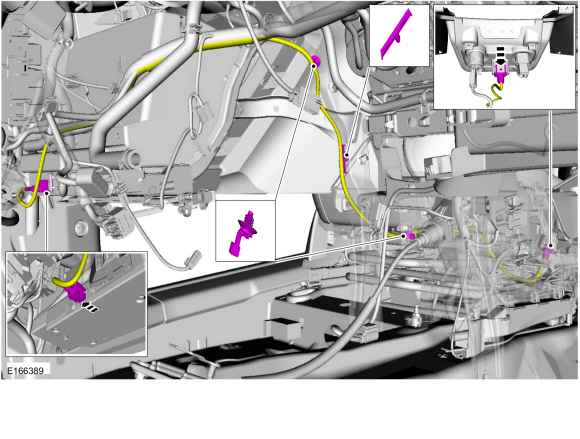 E166389