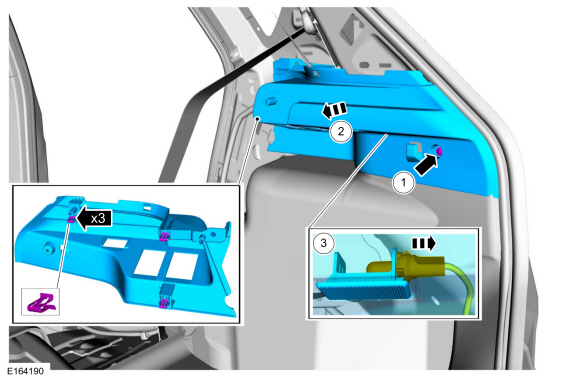 2
1
x3
3
E164190