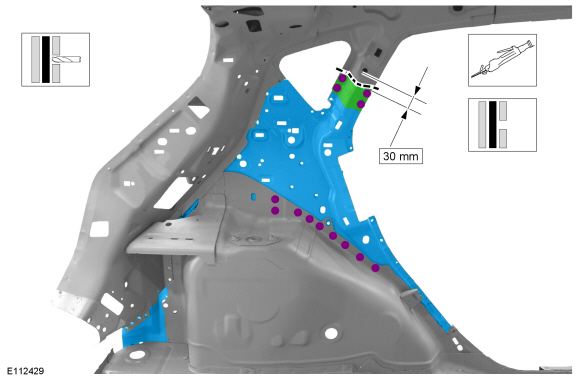 30 mm

E112429