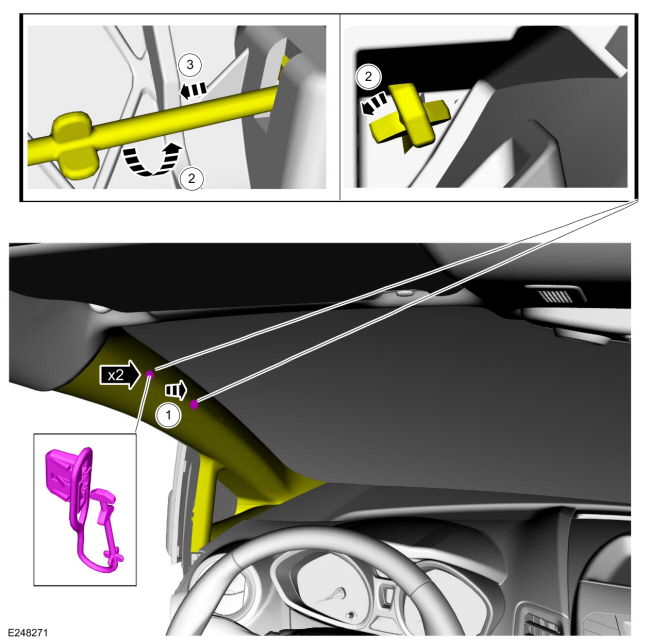 3

2

2

x2

1

E248271