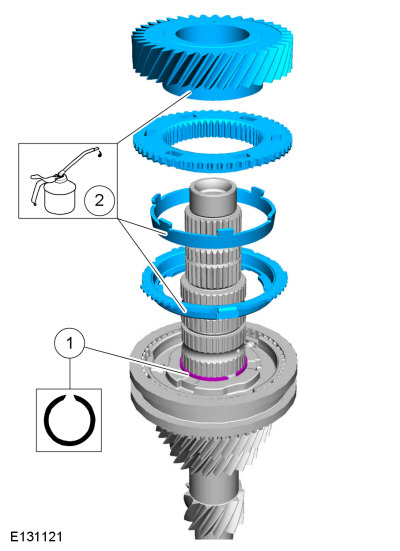 2

1

E131121